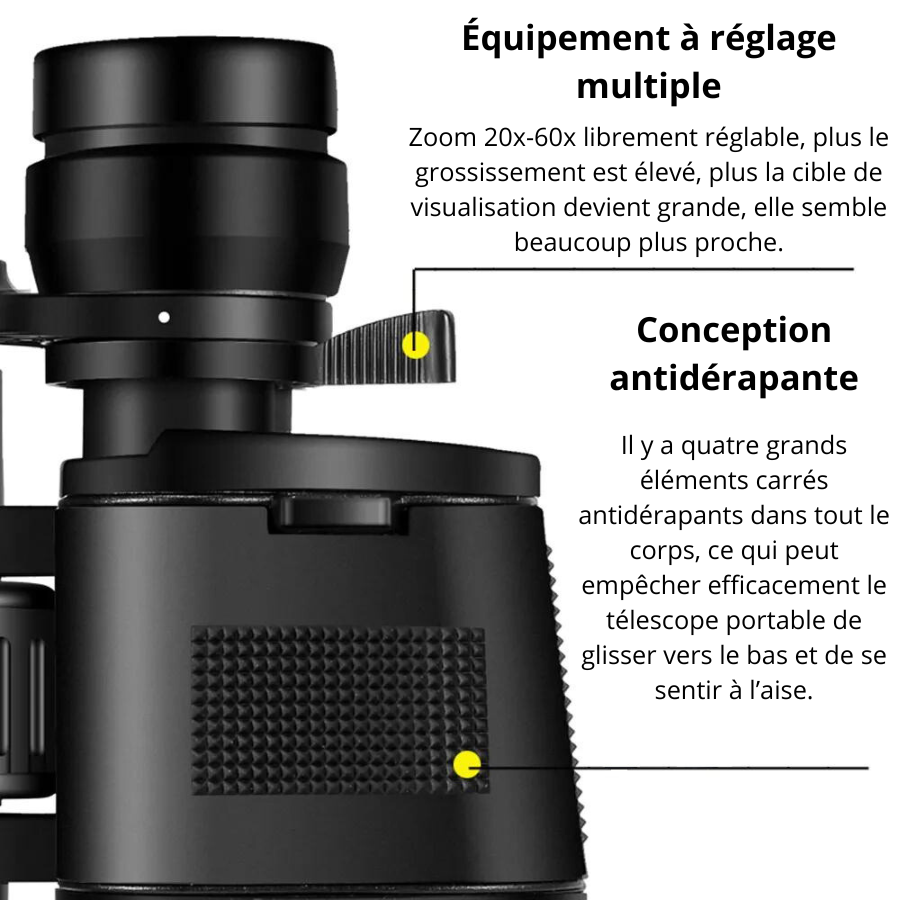 Équipement à réglage multiple

Zoom 20x-60x librement réglable, plus le grossissement est élevé, plus la cible de visualisation devient grande, elle semble beaucoup plus proche.

Conception antidérapante

Il y a quatre grands éléments carrés antidérapants dans tout le corps, ce qui peut empêcher efficacement le télescope portable de glisser vers le bas et de se sentir à l'aise.